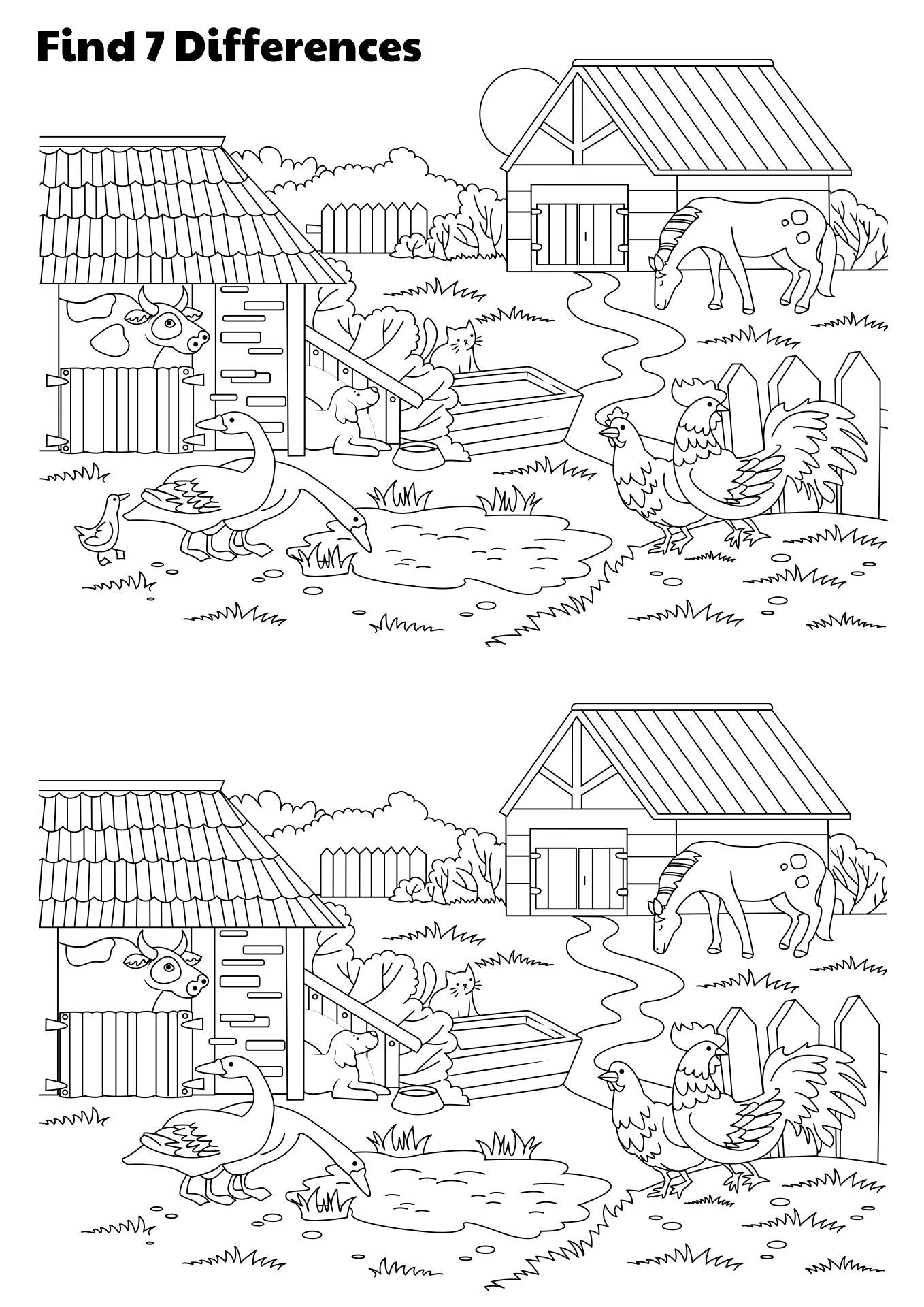 Find 7 Differences