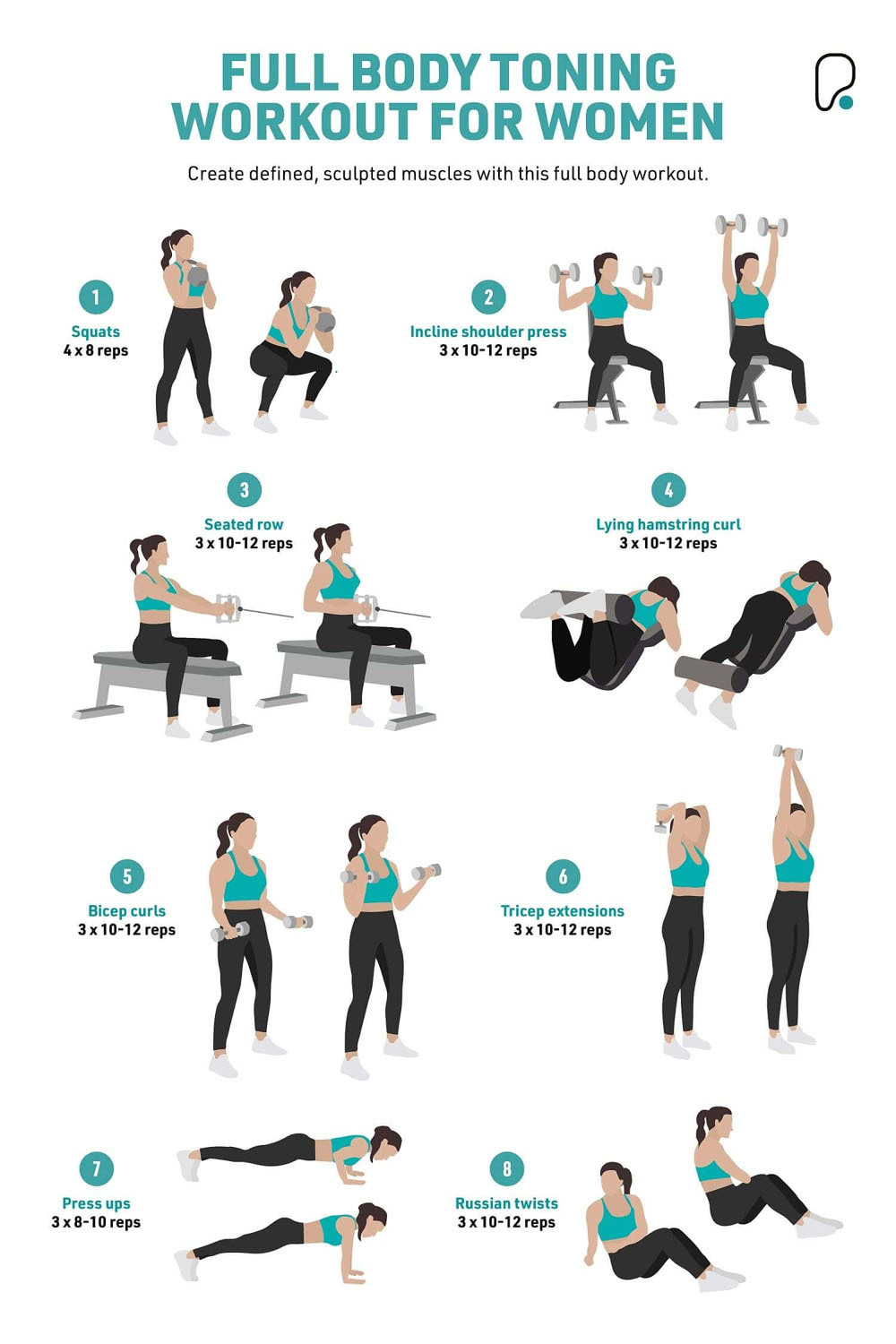 FULL BODY TONING WORKOUT FOR WOMEN

Create defined, sculpted muscles with this full body workout.

1
Squats
4 x 8 reps

2
Incline shoulder press
3 x 10-12 reps

3
Seated row
3 x 10-12 reps

4
Lying hamstring curl
3 x 10-12 reps

5
Bicep curls
3 x 10-12 reps

6
Tricep extensions
3 x 10-12 reps

7
Press ups
3 x 8-10 reps

8
Russian twists
3 x 10-12 reps