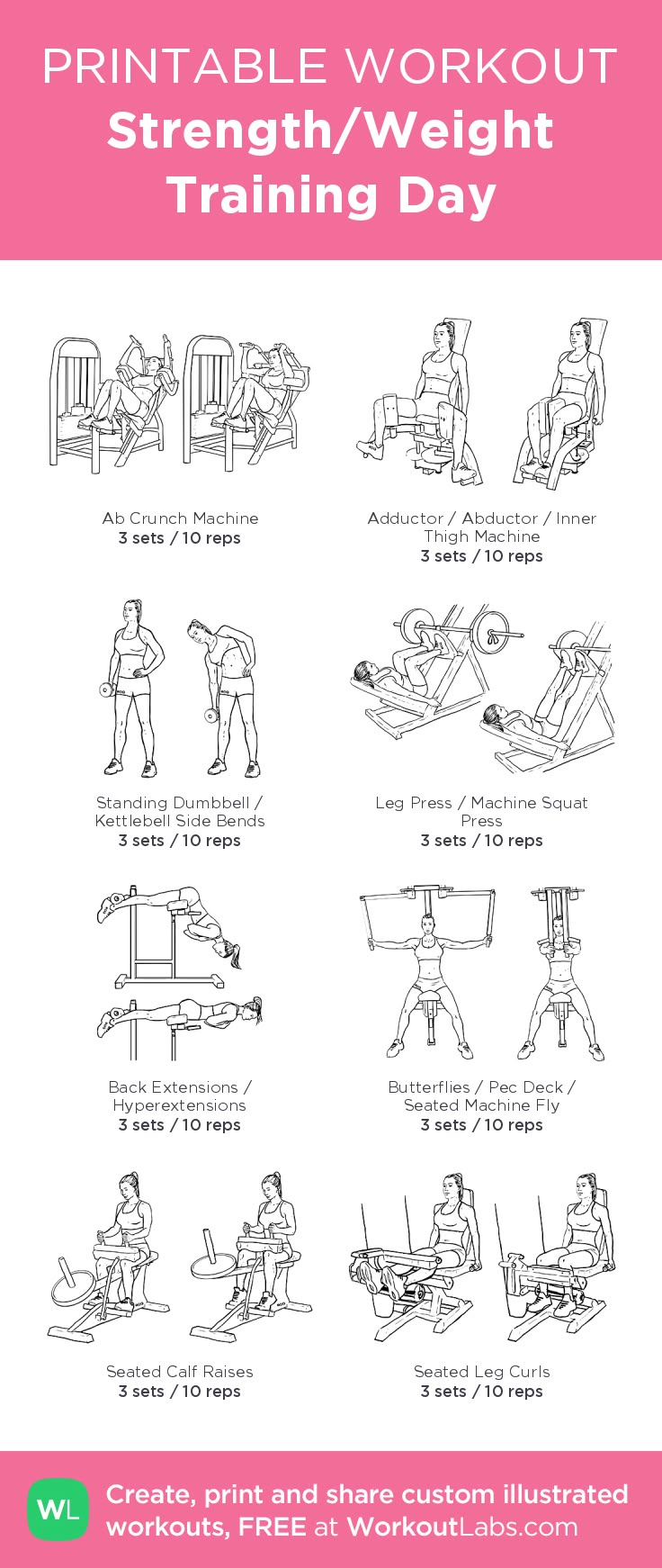 PRINTABLE WORKOUT
Strength/Weight Training Day

Ab Crunch Machine
3 sets / 10 reps

Adductor / Abductor / Inner Thigh Machine
3 sets / 10 reps

Standing Dumbbell / Kettlebell Side Bends
3 sets / 10 reps

Leg Press / Machine Squat Press
3 sets / 10 reps

Back Extensions / Hyperextensions
3 sets / 10 reps

Butterflies / Pec Deck / Seated Machine Fly
3 sets / 10 reps

Seated Calf Raises
3 sets / 10 reps

Seated Leg Curls
3 sets / 10 reps

WL
Create, print and share custom illustrated workouts, FREE at WorkoutLabs.com